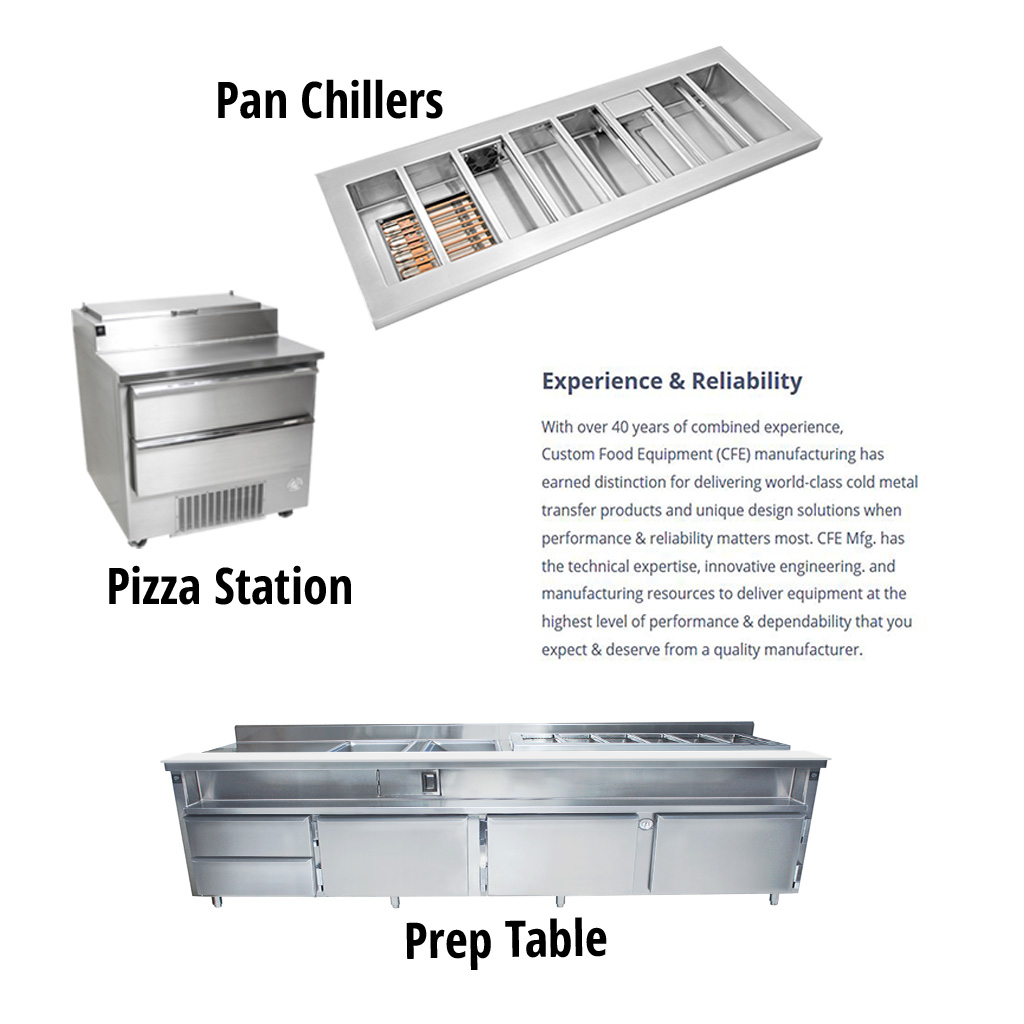 Pan Chillers

Pizza Station

Experience & Reliability

With over 40 years of combined experience, Custom Food Equipment (CFE) manufacturing has earned distinction for delivering world-class cold metal transfer products and unique design solutions when performance & reliability matters most. CFE Mfg. has the technical expertise, innovative engineering. and manufacturing resources to deliver equipment at the highest level of performance & dependability that you expect & deserve from a quality manufacturer.

Prep Table